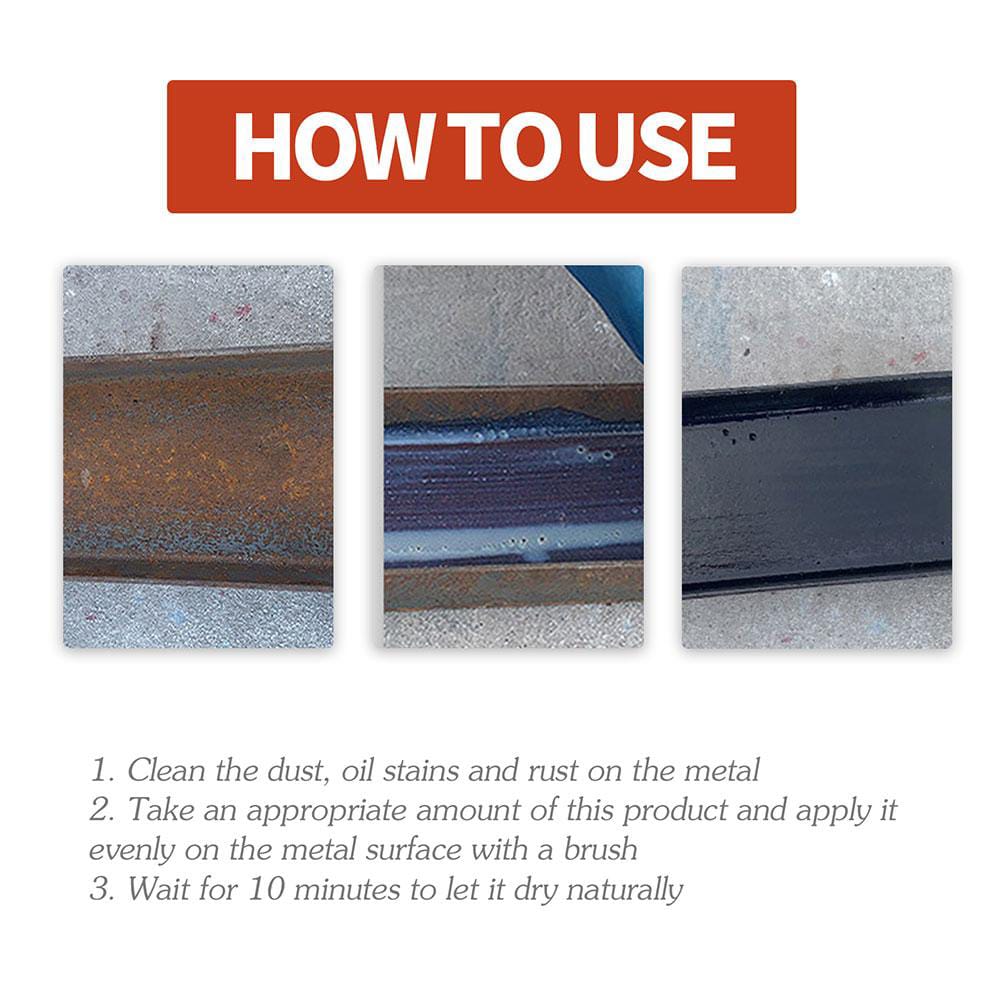 HOW TO USE

1. Clean the dust, oil stains and rust on the metal
2. Take an appropriate amount of this product and apply it evenly on the metal surface with a brush
3. Wait for 10 minutes to let it dry naturally