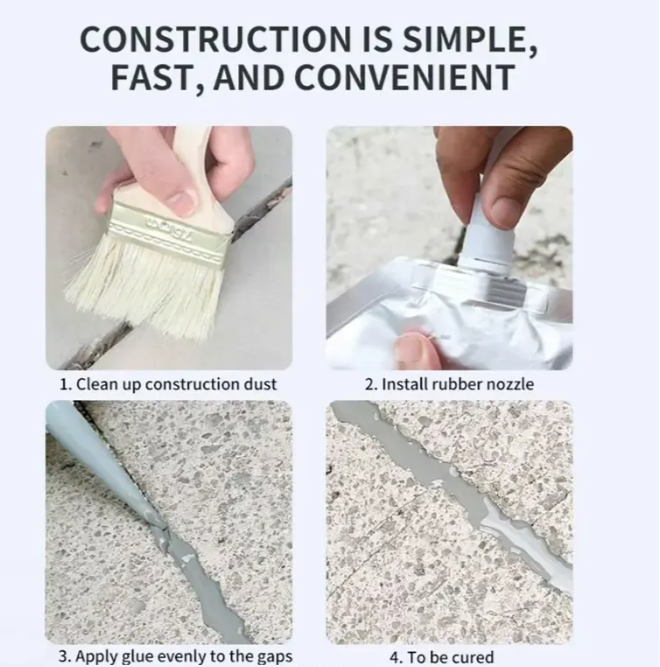 CONSTRUCTION IS SIMPLE, FAST, AND CONVENIENT

1. Clean up construction dust

2. Install rubber nozzle

3. Apply glue evenly to the gaps

4. To be cured